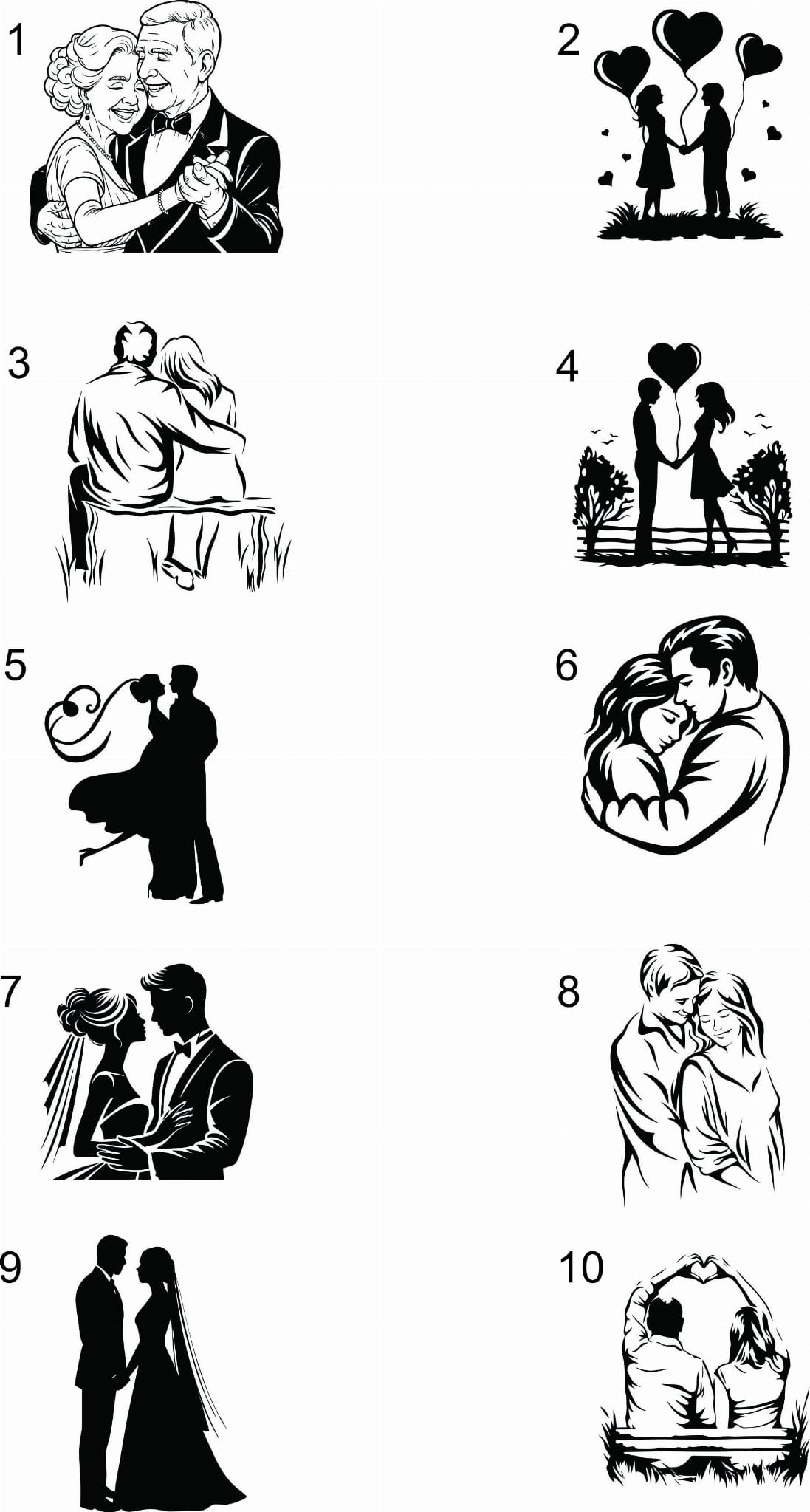 1

2

3

4

5

6

7

8

9

10